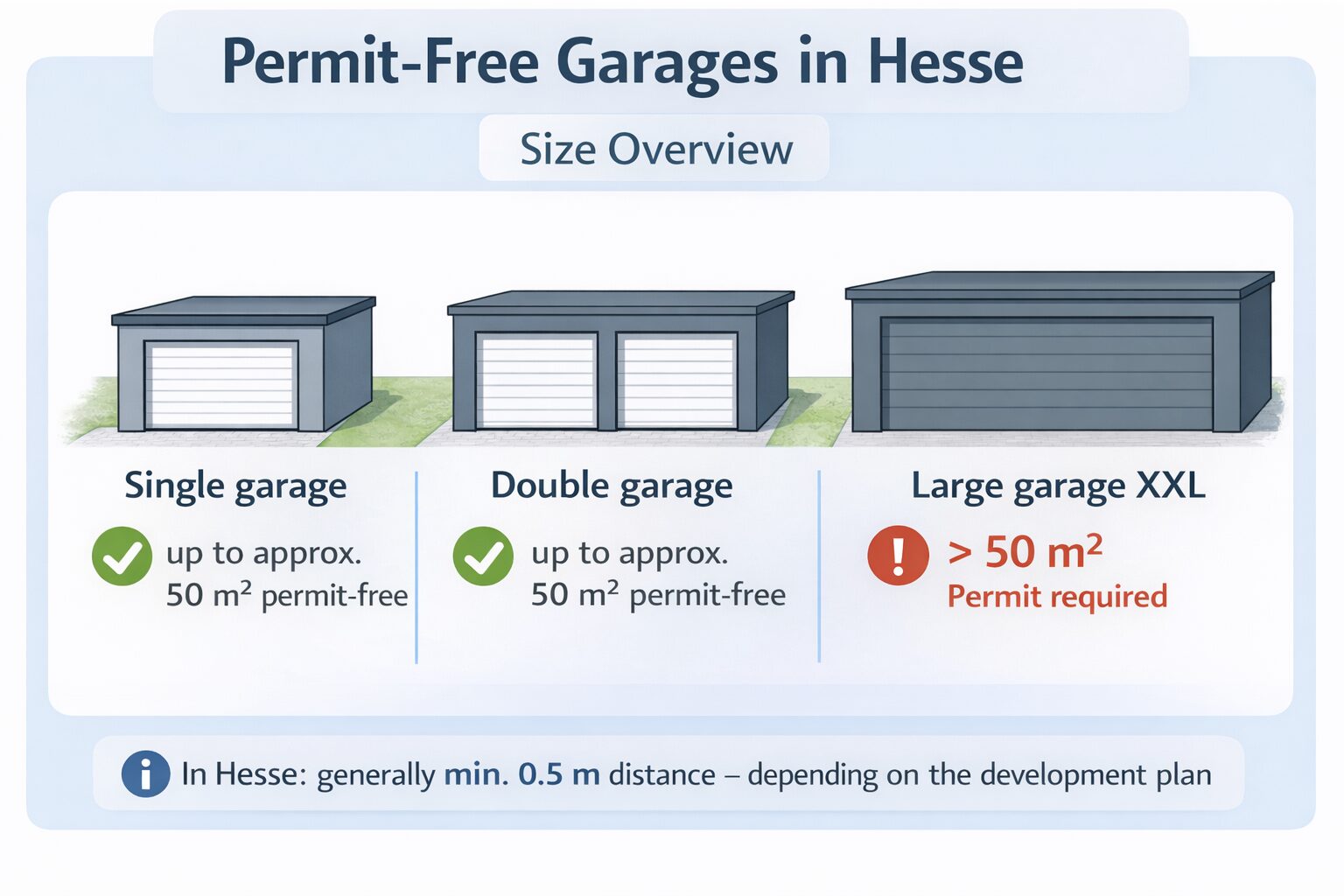 Permit-Free Garages in Hesse

Size Overview

Single garage

up to approx. 50 m² permit-free

Double garage

up to approx. 50 m² permit-free

Large garage XXL

> 50 m²
Permit required

In Hesse: generally min. 0.5 m distance – depending on the development plan